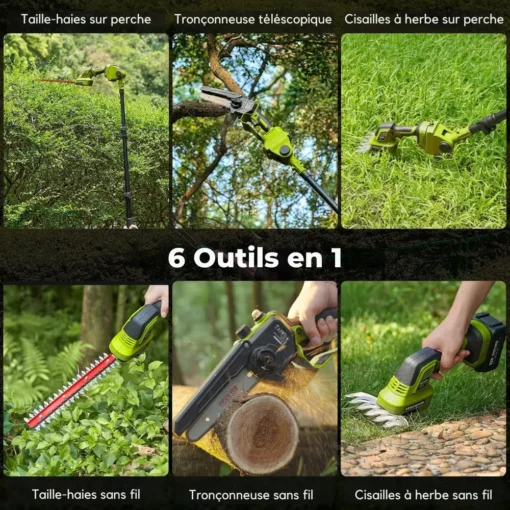 Taille-haies sur perche
Tronçonneuse téléscopique
Cisailles à herbe sur perche

6 Outils en 1

Taille-haies sans fil
Tronçonneuse sans fil
Cisailles à herbe sans fil